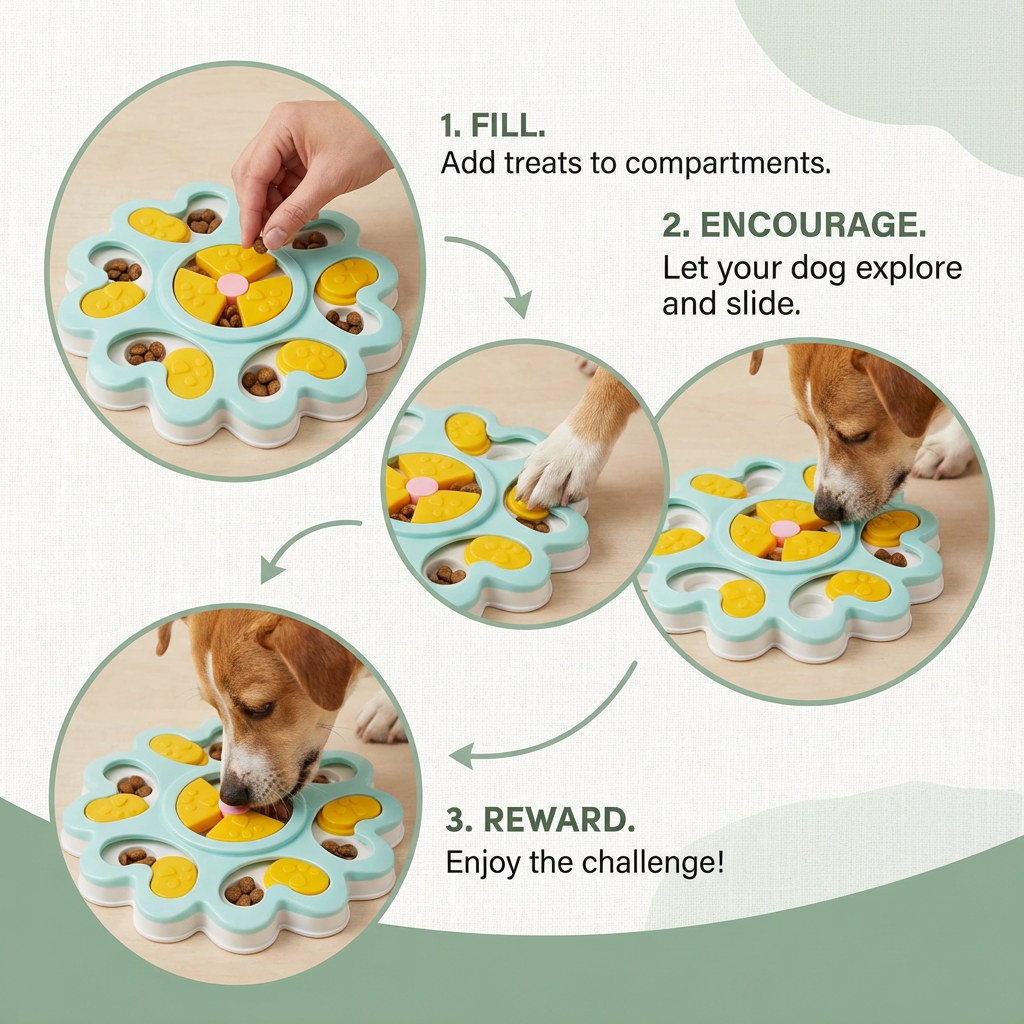 1. FILL.
Add treats to compartments.

2. ENCOURAGE.
Let your dog explore and slide.

3. REWARD.
Enjoy the challenge!